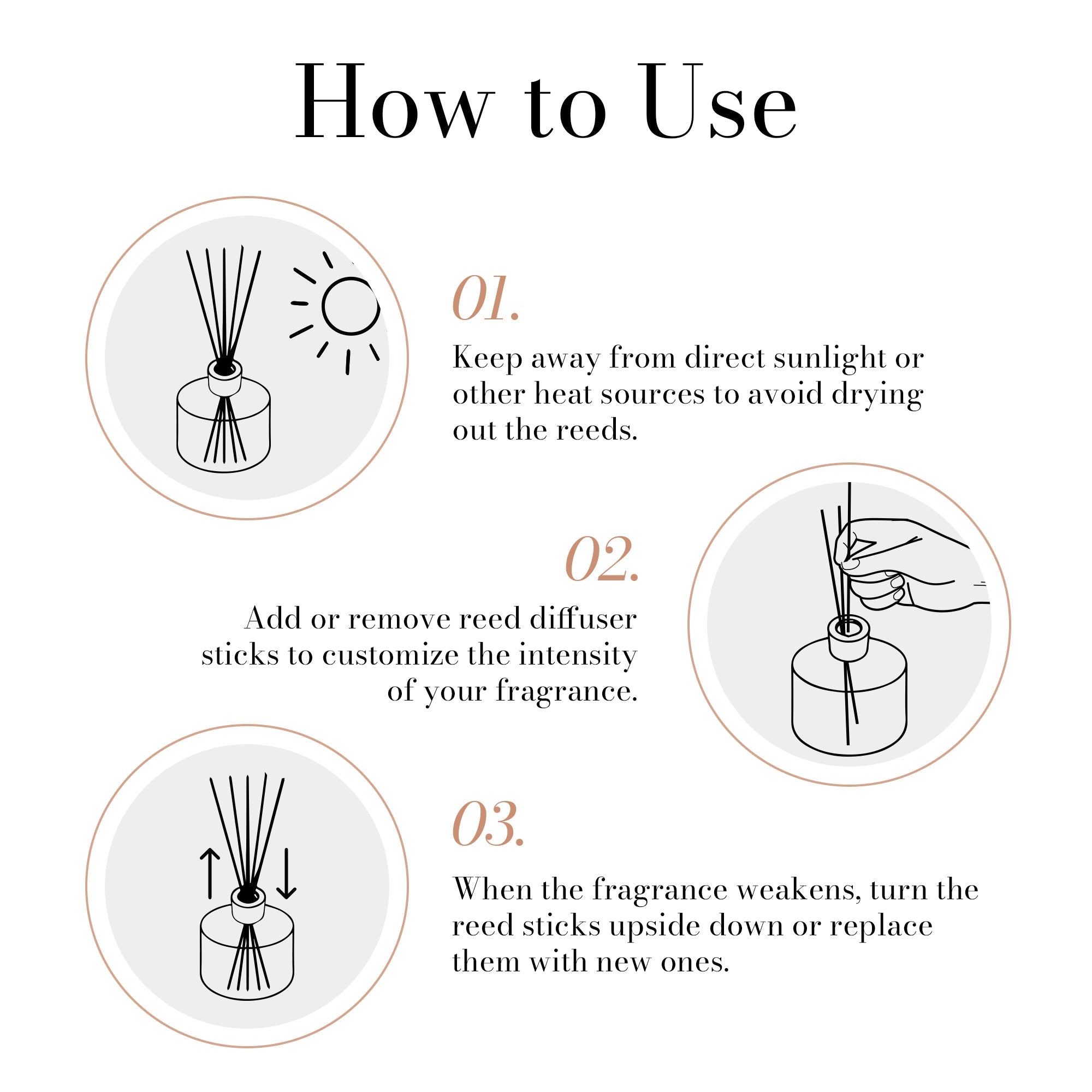 How to Use

01.

Keep away from direct sunlight or other heat sources to avoid drying out the reeds.

02.

Add or remove reed diffuser sticks to customize the intensity of your fragrance.

03.

When the fragrance weakens, turn the reed sticks upside down or replace them with new ones.